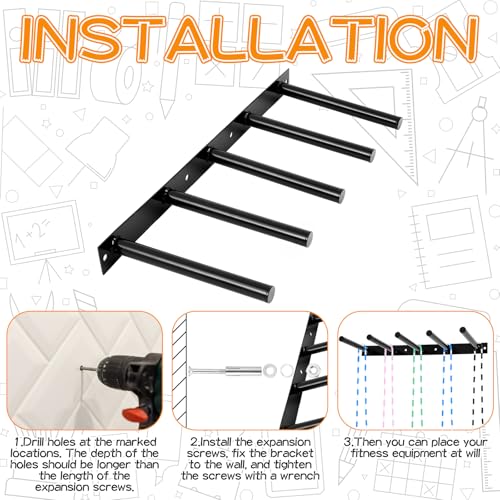 INSTALLATION

1+2=

1.Drill holes at the marked locations. The depth of the holes should be longer than the length of the expansion screws.

2.Install the expansion screws, fix the bracket to the wall, and tighten the screws with a wrench

3.Then you can place your fitness equipment at will