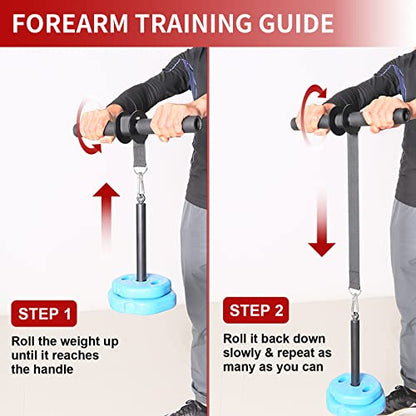 FOREARM TRAINING GUIDE

STEP 1

Roll the weight up until it reaches the handle

STEP 2

Roll it back down slowly & repeat as many as you can