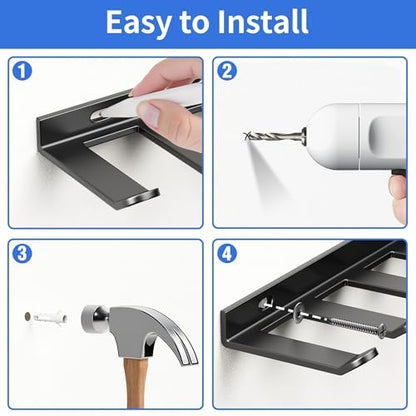 Easy to Install

1

2

3

4