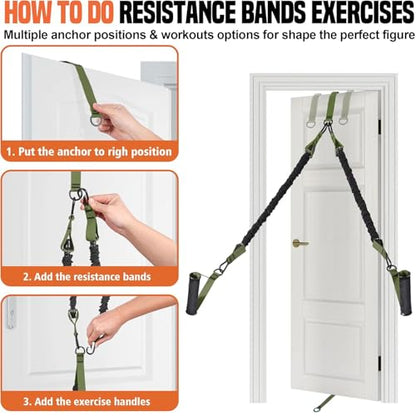 HOW TO DO RESISTANCE BANDS EXERCISES

Multiple anchor positions & workouts options for shape the perfect figure

1. Put the anchor to righ position

2. Add the resistance bands

3. Add the exercise handles