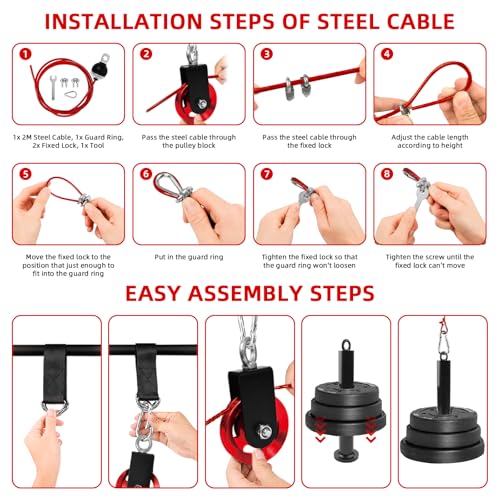 INSTALLATION STEPS OF STEEL CABLE

1

1x 2M Steel Cable, 1x Guard Ring, 2x Fixed Lock, 1x Tool

2

Pass the steel cable through the pulley block

3

Pass the steel cable through the fixed lock

4

Adjust the cable length according to height

5

Move the fixed lock to the position that just enough to fit into the guard ring

6

Put in the guard ring

7

Tighten the fixed lock so that the guard ring won't loosen

8

Tighten the screw until the fixed lock can't move

EASY ASSEMBLY STEPS