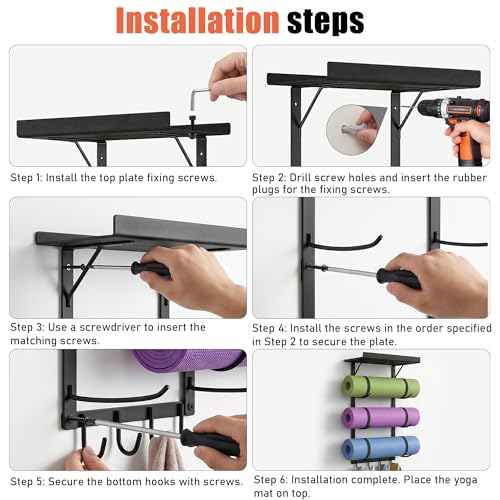 Installation steps

Step 1: Install the top plate fixing screws.

Step 2: Drill screw holes and insert the rubber plugs for the fixing screws.

Step 3: Use a screwdriver to insert the matching screws.

Step 4: Install the screws in the order specified in Step 2 to secure the plate.

Step 5: Secure the bottom hooks with screws.

Step 6: Installation complete. Place the yoga mat on top.