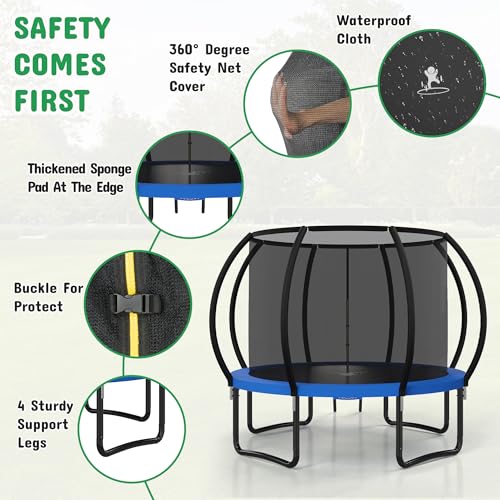 SAFETY COMES FIRST

360° Degree Safety Net Cover

Waterproof Cloth

Thickened Sponge Pad At The Edge

Buckle For Protect

4 Sturdy Support Legs