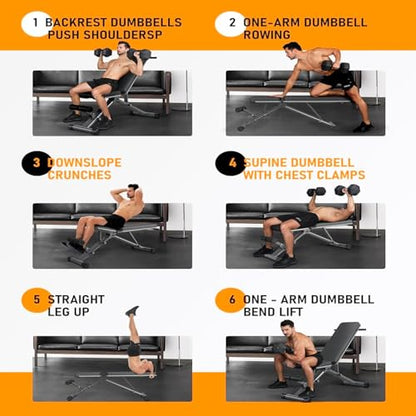 1 BACKREST DUMBBELLS PUSH SHOULDERSP

2 ONE-ARM DUMBBELL ROWING

3 DOWNSLOPE CRUNCHES

4 SUPINE DUMBBELL WITH CHEST CLAMPS

5 STRAIGHT LEG UP

6 ONE - ARM DUMBBELL BEND LIFT