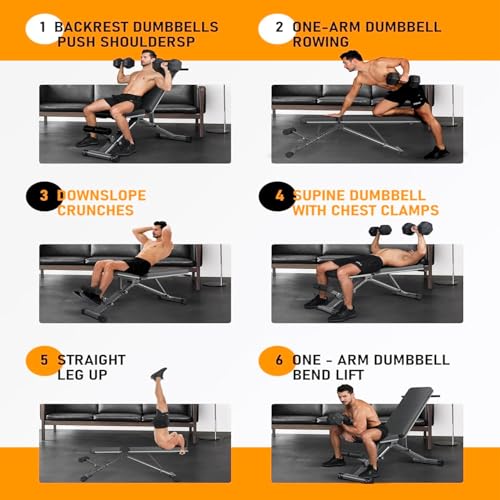 1 BACKREST DUMBBELLS PUSH SHOULDERSP

2 ONE-ARM DUMBBELL ROWING

3 DOWNSLOPE CRUNCHES

4 SUPINE DUMBBELL WITH CHEST CLAMPS

5 STRAIGHT LEG UP

6 ONE - ARM DUMBBELL BEND LIFT