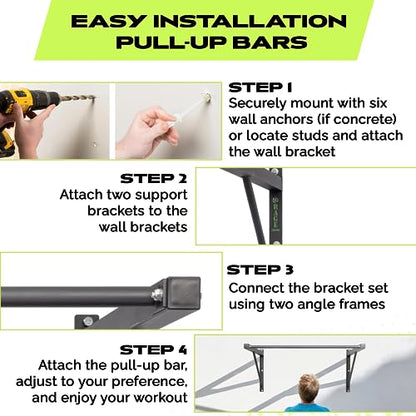 EASY INSTALLATION PULL-UP BARS

STEP 1
Securely mount with six wall anchors (if concrete) or locate studs and attach the wall bracket

STEP 2
Attach two support brackets to the wall brackets

RAGE

STEP 3
Connect the bracket set using two angle frames

STEP 4
Attach the pull-up bar, adjust to your preference, and enjoy your workout