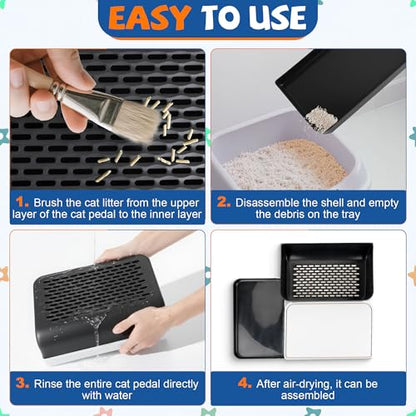 EASY TO USE

1. Brush the cat litter from the upper layer of the cat pedal to the inner layer

2. Disassemble the shell and empty the debris on the tray

3. Rinse the entire cat pedal directly with water

4. After air-drying, it can be assembled