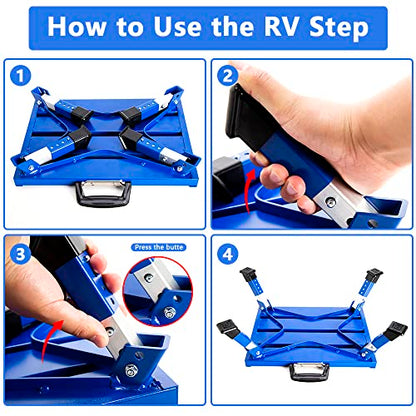 How to Use the RV Step

1

2

3

Press the butte

4