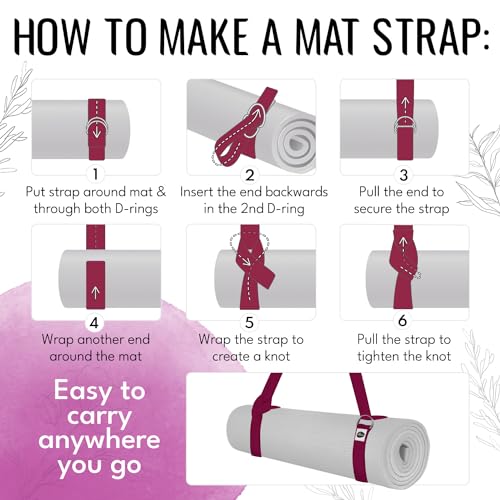 HOW TO MAKE A MAT STRAP:

1
Put strap around mat & through both D-rings

2
Insert the end backwards in the 2nd D-ring

3
Pull the end to secure the strap

4
Wrap another end around the mat

5
Wrap the strap to create a knot

6
Pull the strap to tighten the knot

Easy to carry anywhere you go