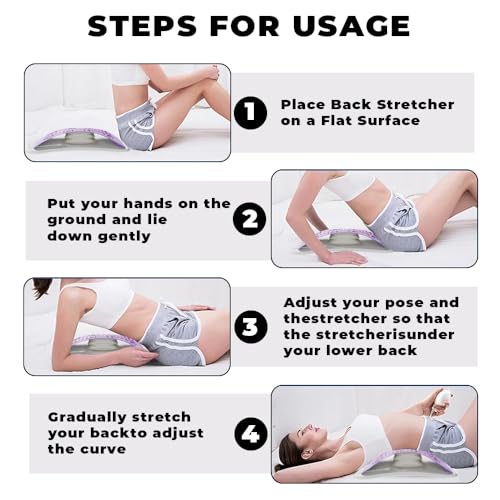 STEPS FOR USAGE

1 Place Back Stretcher on a Flat Surface

Put your hands on the ground and lie down gently 2

3 Adjust your pose and thestretcher so that the stretcherisunder your lower back

Gradually stretch your backto adjust the curve 4