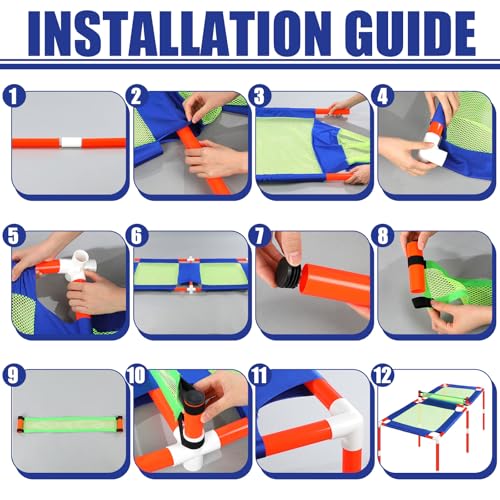 INSTALLATION GUIDE

1

2

3

4

5

6

7

8

9

10

11

12