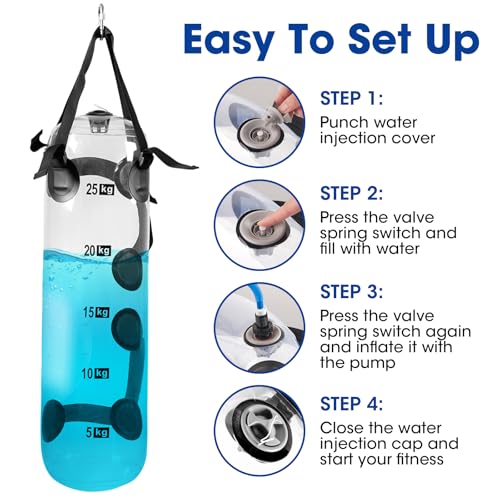 Easy To Set Up

25 kg

20 kg

15 kg

10 kg

5 kg

STEP 1:
Punch water injection cover

STEP 2:
Press the valve spring switch and fill with water

STEP 3:
Press the valve spring switch again and inflate it with the pump

STEP 4:
Close the water injection cap and start your fitness