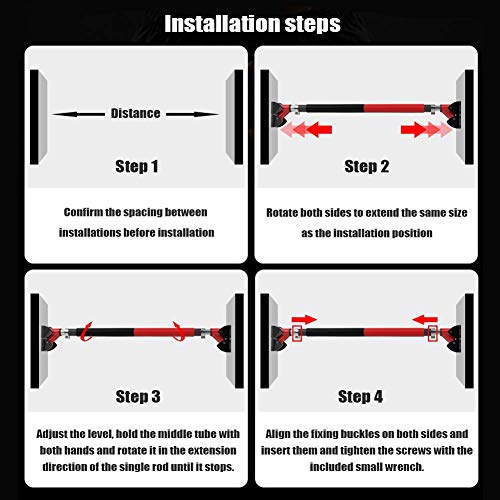 Installation steps

Distance

Step 1

Confirm the spacing between installations before installation

Step 2

Rotate both sides to extend the same size as the installation position

Step 3

Adjust the level, hold the middle tube with both hands and rotate it in the extension direction of the single rod until it stops.

Step 4

Align the fixing buckles on both sides and insert them and tighten the screws with the included small wrench.