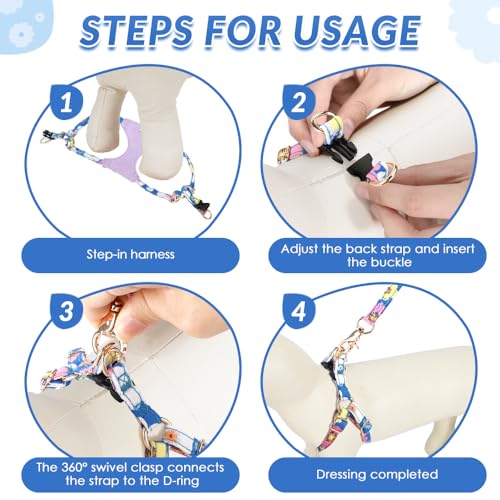 STEPS FOR USAGE

1

Step-in harness

2

Adjust the back strap and insert the buckle

3

The 360° swivel clasp connects the strap to the D-ring

4

Dressing completed