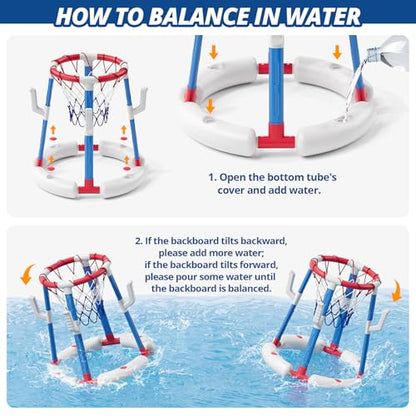 HOW TO BALANCE IN WATER

1. Open the bottom tube's cover and add water.

2. If the backboard tilts backward, please add more water; if the backboard tilts forward, please pour some water until the backboard is balanced.