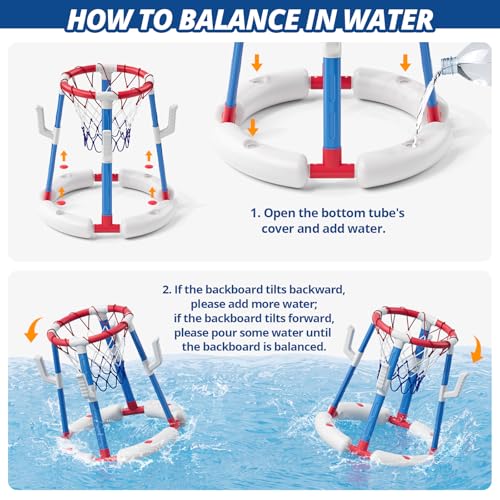 HOW TO BALANCE IN WATER

1. Open the bottom tube's cover and add water.

2. If the backboard tilts backward, please add more water; if the backboard tilts forward, please pour some water until the backboard is balanced.