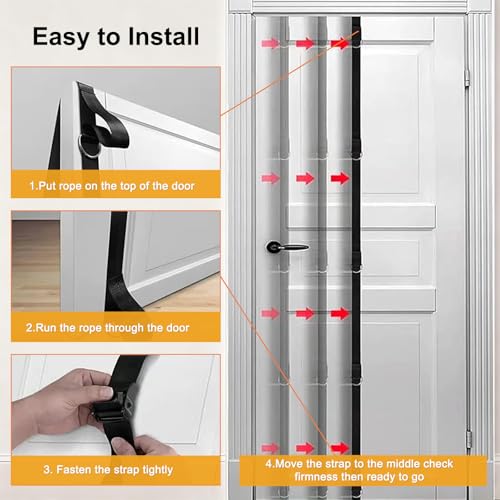 Easy to Install

1.Put rope on the top of the door

2.Run the rope through the door

3. Fasten the strap tightly

4.Move the strap to the middle check firmness then ready to go