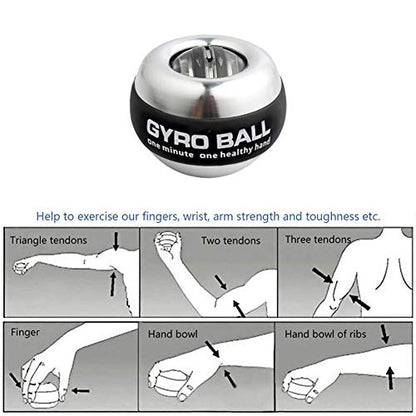 GYRO BALL
one minute one healthy hand

Help to exercise our fingers, wrist, arm strength and toughness etc.

Triangle tendons

Two tendons

Three tendons

Finger

Hand bowl

Hand bowl of ribs