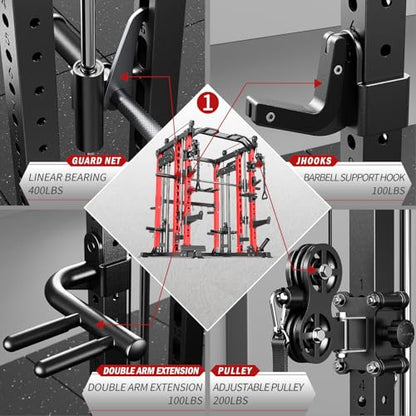 1

GUARD NET
LINEAR BEARING
400LBS

JHOOKS
BARBELL SUPPORT HOOK
100LBS

DOUBLE ARM EXTENSION
DOUBLE ARM EXTENSION
100LBS

PULLEY
ADJUSTABLE PULLEY
200LBS