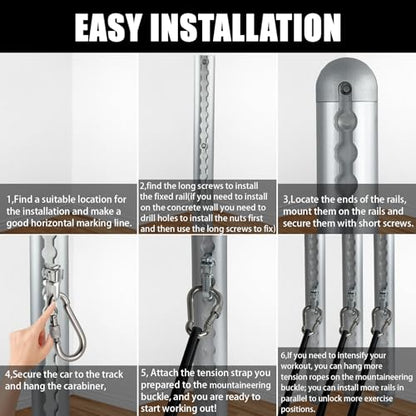 EASY INSTALLATION

1,Find a suitable location for the installation and make a good horizontal marking line.

2,find the long screws to install the fixed rail(if you need to install on the concrete wall you need to drill holes to install the nuts first and then use the long screws to fix)

3,Locate the ends of the rails, mount them on the rails and secure them with short screws.

4,Secure the car to the track and hang the carabiner,

5, Attach the tension strap you prepared to the mountaineering buckle, and you are ready to start working out!

6,If you need to intensify your workout, you can hang more tension ropes on the mountaineering buckle; you can install more rails in parallel to unlock more exercise positions.