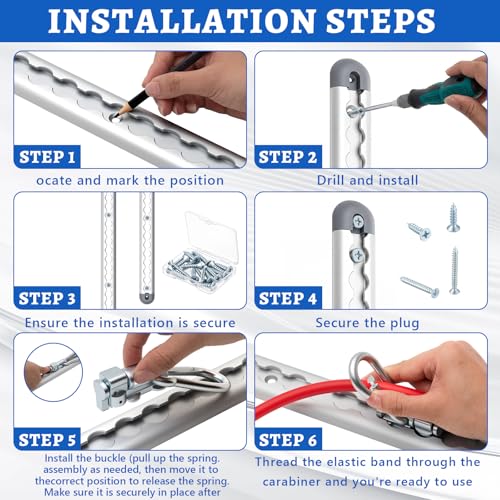 INSTALLATION STEPS

STEP 1
ocate and mark the position

STEP 2
Drill and install

STEP 3
Ensure the installation is secure

STEP 4
Secure the plug

STEP 5
Install the buckle (pull up the spring. assembly as needed, then move it to thecorrect position to release the spring. Make sure it is securely in place after

STEP 6
Thread the elastic band through the carabiner and you're ready to use