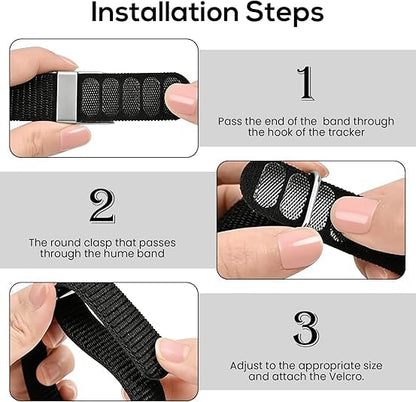 Installation Steps

1

Pass the end of the band through the hook of the tracker

2

The round clasp that passes through the hume band

3

Adjust to the appropriate size and attach the Velcro.