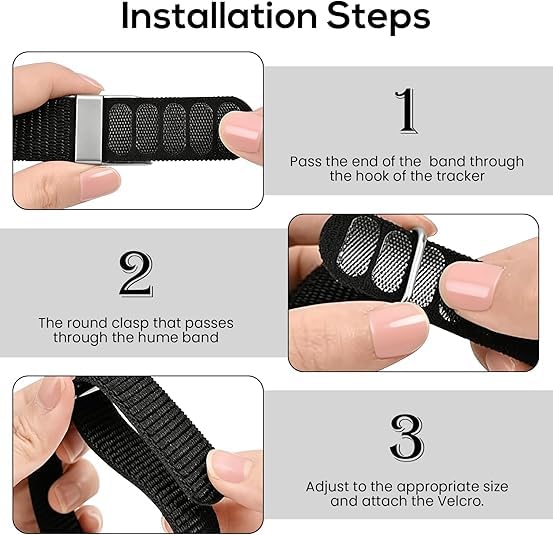 Installation Steps

1

Pass the end of the band through the hook of the tracker

2

The round clasp that passes through the hume band

3

Adjust to the appropriate size and attach the Velcro.