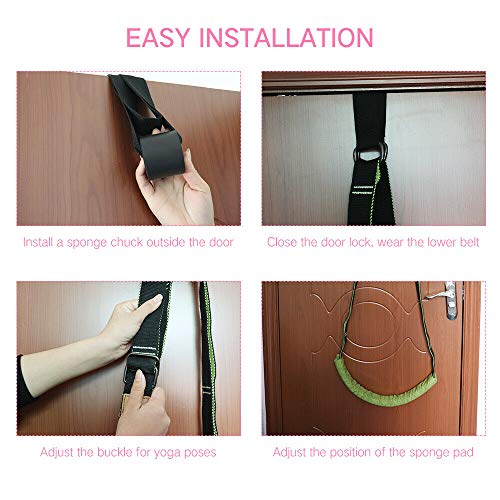 EASY INSTALLATION

Install a sponge chuck outside the door

Close the door lock, wear the lower belt

Adjust the buckle for yoga poses

Adjust the position of the sponge pad