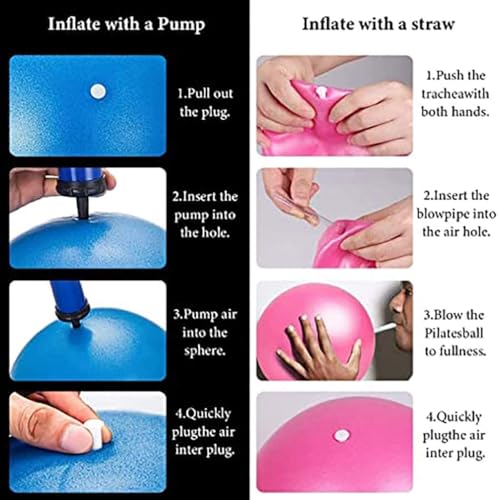 Inflate with a Pump

1.Pull out the plug.

2.Insert the pump into the hole.

3.Pump air into the sphere.

4.Quickly plugthe air inter plug.

Inflate with a straw

1.Push the tracheawith both hands.

2.Insert the blowpipe into the air hole.

3.Blow the Pilatesball to fullness.

4.Quickly plugthe air inter plug.