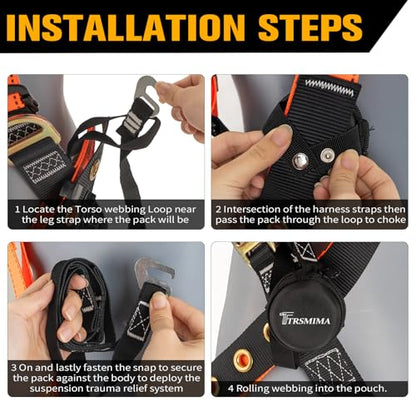 INSTALLATION STEPS

1 Locate the Torso webbing Loop near the leg strap where the pack will be

2 Intersection of the harness straps then pass the pack through the loop to choke

3 On and lastly fasten the snap to secure the pack against the body to deploy the suspension trauma relief system

TRSMIMA

4 Rolling webbing into the pouch.