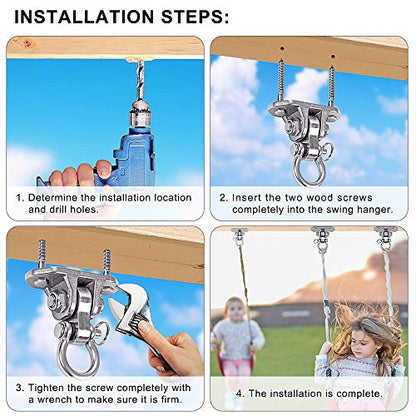 INSTALLATION STEPS:

1. Determine the installation location and drill holes.

2. Insert the two wood screws completely into the swing hanger.

3. Tighten the screw completely with a wrench to make sure it is firm.

4. The installation is complete.