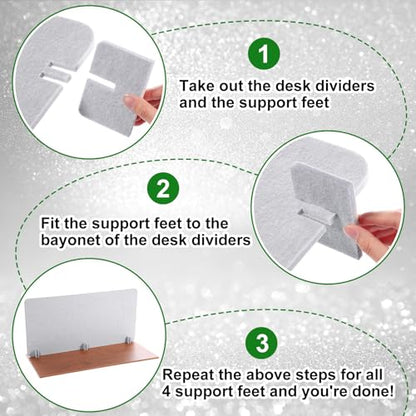 1

Take out the desk dividers and the support feet

2

Fit the support feet to the bayonet of the desk dividers

3

Repeat the above steps for all 4 support feet and you're done!