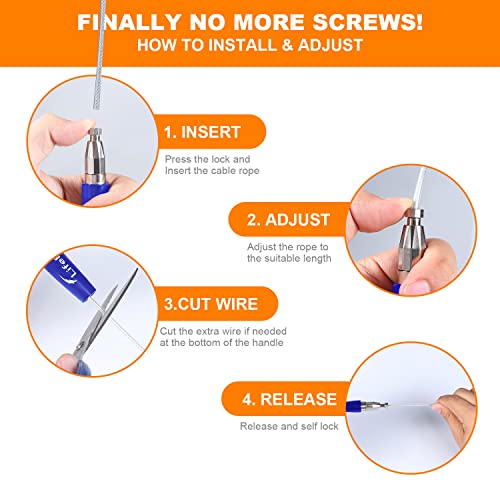 FINALLY NO MORE SCREWS!
HOW TO INSTALL & ADJUST

1. INSERT

Press the lock and Insert the cable rope

2. ADJUST

Adjust the rope to the suitable length

Life

3.CUT WIRE

Cut the extra wire if needed at the bottom of the handle

4. RELEASE

Release and self lock