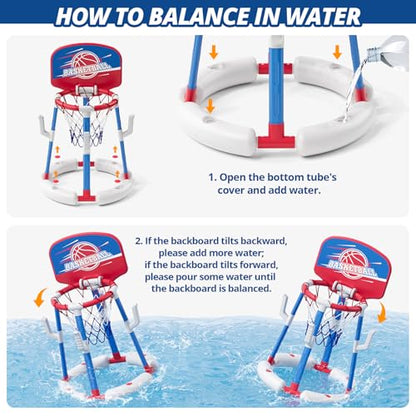 HOW TO BALANCE IN WATER

BASKETBALL

1. Open the bottom tube's cover and add water.

BASKETBALL

2. If the backboard tilts backward, please add more water; if the backboard tilts forward, please pour some water until the backboard is balanced.

BASKETBALL