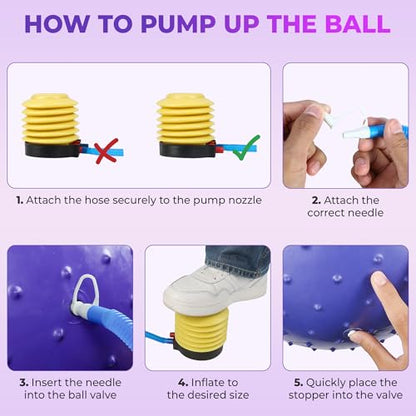 HOW TO PUMP UP THE BALL

1. Attach the hose securely to the pump nozzle

2. Attach the correct needle

3. Insert the needle into the ball valve

4. Inflate to the desired size

5. Quickly place the stopper into the valve