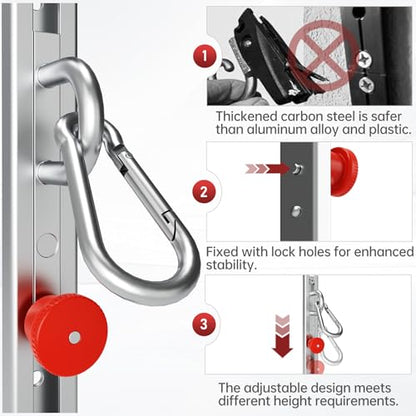 1

Thickened carbon steel is safer than aluminum alloy and plastic.

2

Fixed with lock holes for enhanced stability.

3

The adjustable design meets different height requirements.