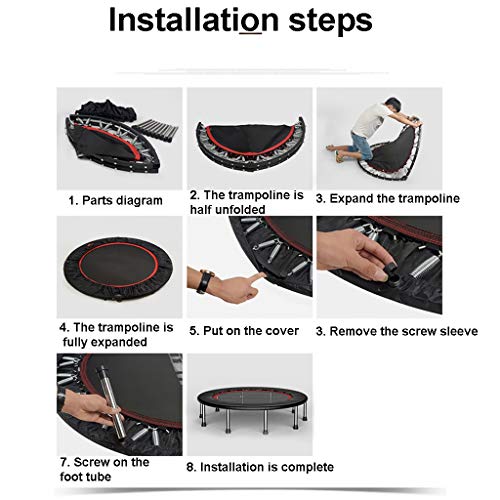 Installation steps

1. Parts diagram

2. The trampoline is half unfolded

3. Expand the trampoline

4. The trampoline is fully expanded

5. Put on the cover

3. Remove the screw sleeve

7. Screw on the foot tube

8. Installation is complete