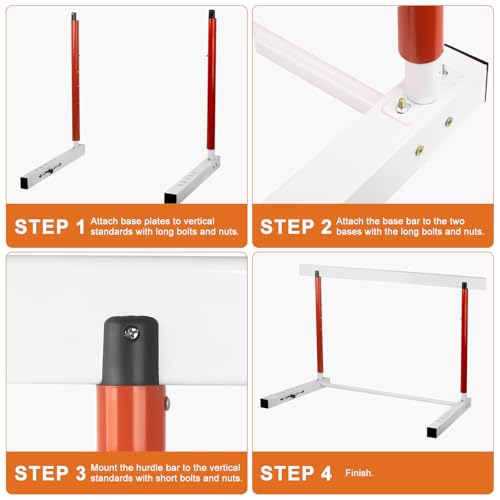 STEP 1 Attach base plates to vertical standards with long bolts and nuts.

STEP 2 Attach the base bar to the two bases with the long bolts and nuts.

STEP 3 Mount the hurdle bar to the vertical standards with short bolts and nuts.

STEP 4 Finish.