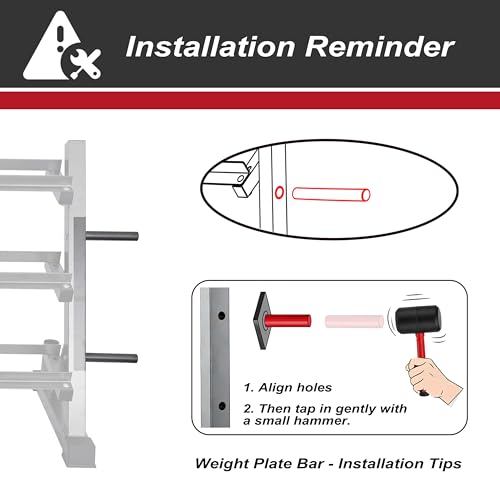 Installation Reminder

1. Align holes

2. Then tap in gently with a small hammer.

Weight Plate Bar - Installation Tips