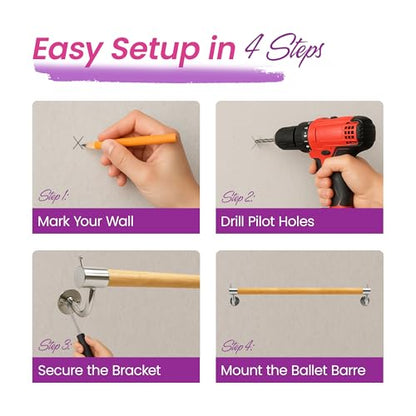 Easy Setup in 4 Steps

Step 1:
Mark Your Wall

Step 2:
Drill Pilot Holes

Step 3:
Secure the Bracket

Step 4:
Mount the Ballet Barre