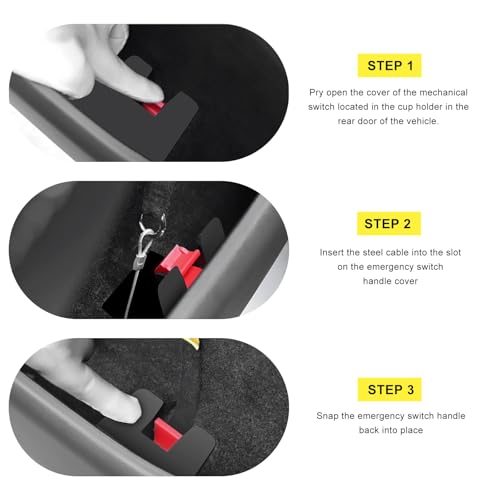 STEP 1

Pry open the cover of the mechanical switch located in the cup holder in the rear door of the vehicle.

STEP 2

Insert the steel cable into the slot on the emergency switch handle cover

STEP 3

Snap the emergency switch handle back into place