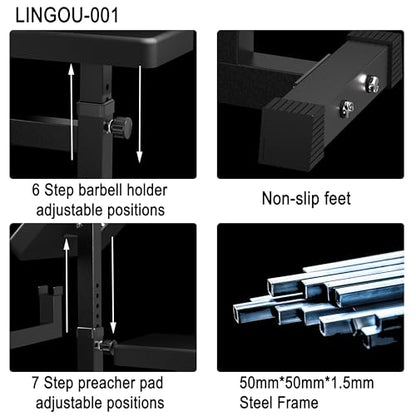 LINGOU-001

6 Step barbell holder adjustable positions

Non-slip feet

7 Step preacher pad adjustable positions

50mm*50mm*1.5mm Steel Frame