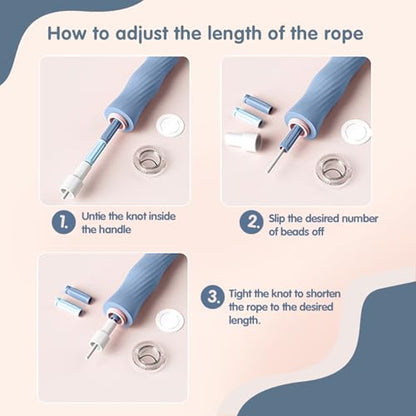 How to adjust the length of the rope

1. Untie the knot inside the handle

2. Slip the desired number of beads off

3. Tight the knot to shorten the rope to the desired length.