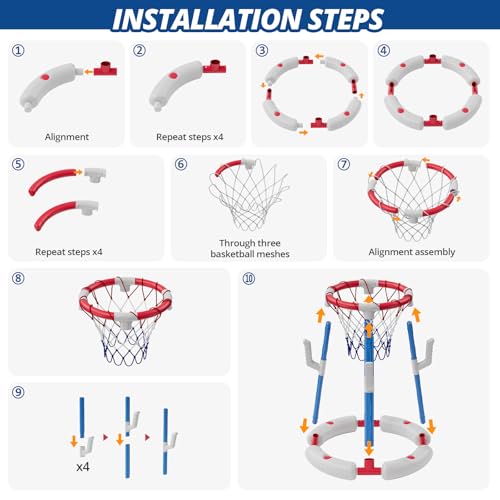 INSTALLATION STEPS

①
Alignment

②
Repeat steps x4

③

④

⑤
Repeat steps x4

⑥
Through three basketball meshes

⑦
Alignment assembly

⑧

⑨
x4

⑩