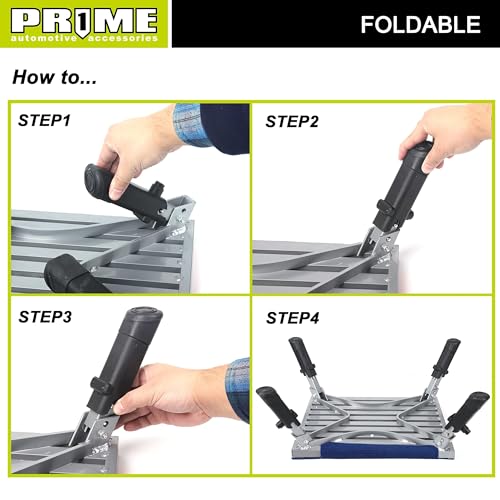 PR1ME
automotive accessories

FOLDABLE

How to...

STEP1

STEP2

STEP3

STEP4