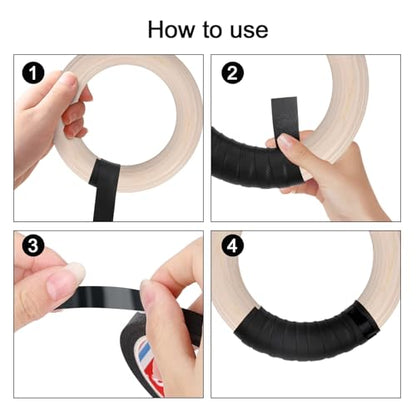 How to use

1

2

3

4