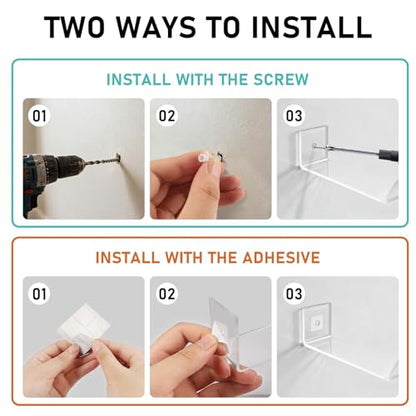 TWO WAYS TO INSTALL

INSTALL WITH THE SCREW

01

02

03

INSTALL WITH THE ADHESIVE

01

02

03