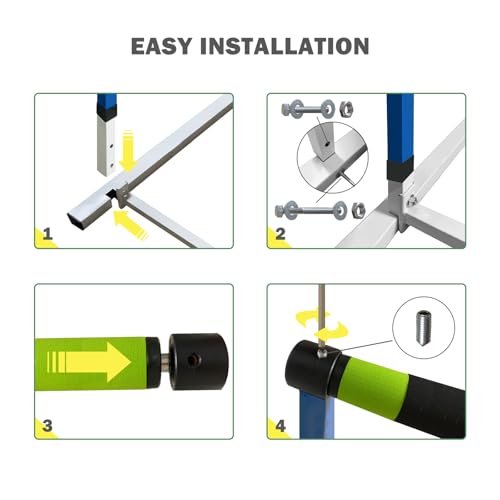 EASY INSTALLATION

1

2

3

4