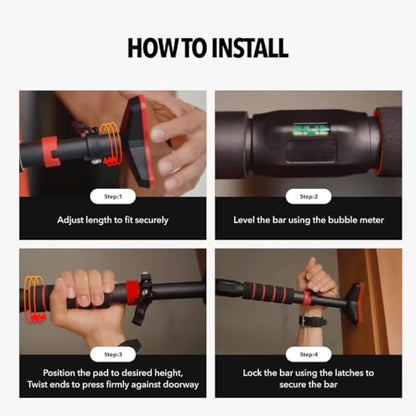 HOW TO INSTALL

Step:1

Adjust length to fit securely

Step:2

Level the bar using the bubble meter

Step:3

Position the pad to desired height, Twist ends to press firmly against doorway

Step:4

Lock the bar using the latches to secure the bar