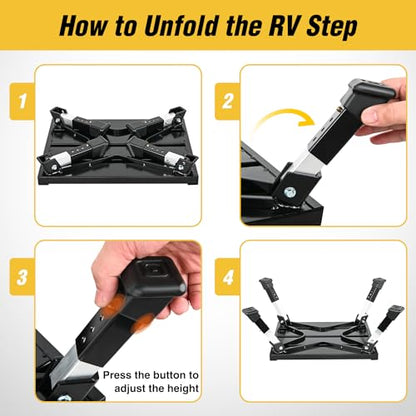 How to Unfold the RV Step

1

2

3

Press the button to adjust the height

4